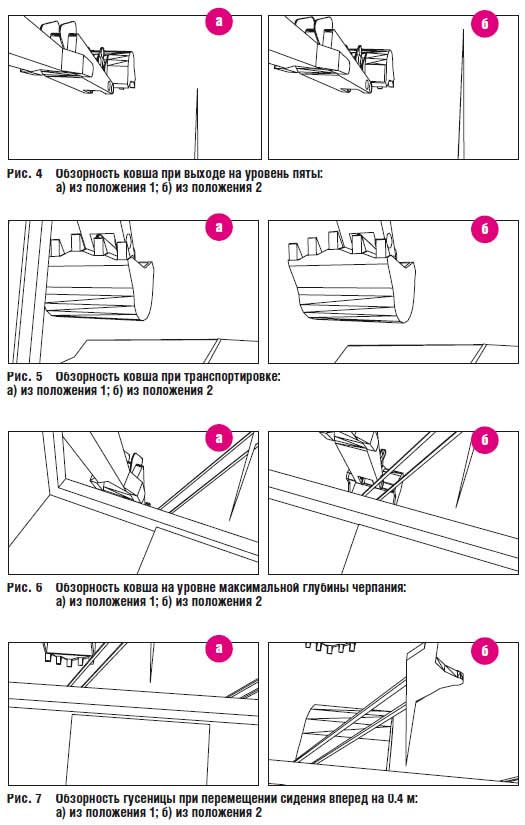 а

б

Рис. 4 Обзорность ковша при выходе на уровень пяты:
а) из положения 1; б) из положения 2

а

б

Рис. 5 Обзорность ковша при транспортировке:
а) из положения 1; б) из положения 2

а

б

Рис. 6 Обзорность ковша на уровне максимальной глубины черпания:
а) из положения 1; б) из положения 2

а

б

Рис. 7 Обзорность гусеницы при перемещении сидения вперед на 0.4 м:
а) из положения 1; б) из положения 2