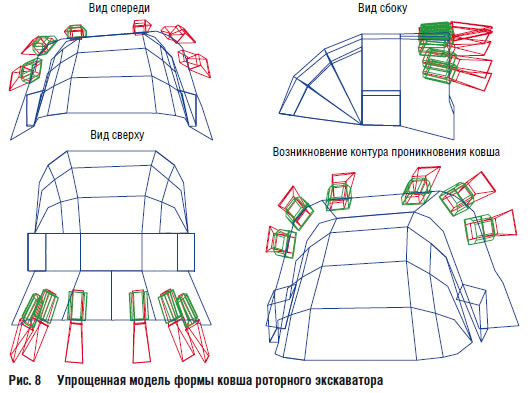 Вид спереди

Вид сбоку

Вид сверху

Возникновение контура проникновения ковша

Рис. 8 Упрощенная модель формы ковша роторного экскаватора